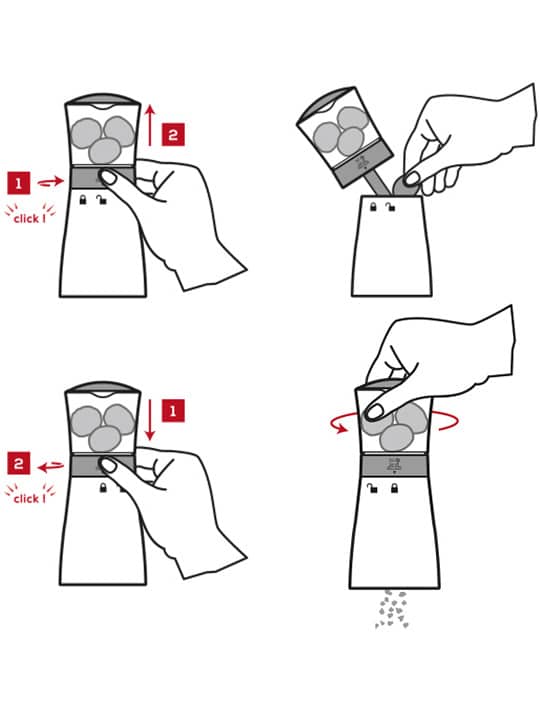 2
1
click !
1
2
click !