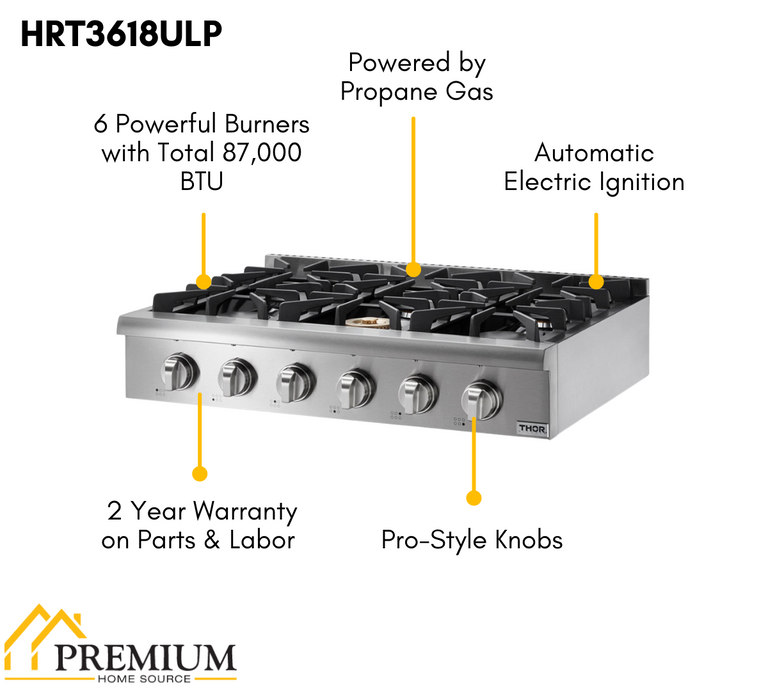 HRT3618ULP

Powered by Propane Gas

6 Powerful Burners with Total 87,000 BTU

Automatic Electric Ignition

THOR

2 Year Warranty on Parts & Labor

Pro-Style Knobs

PREMIUM
HOME SOURCE