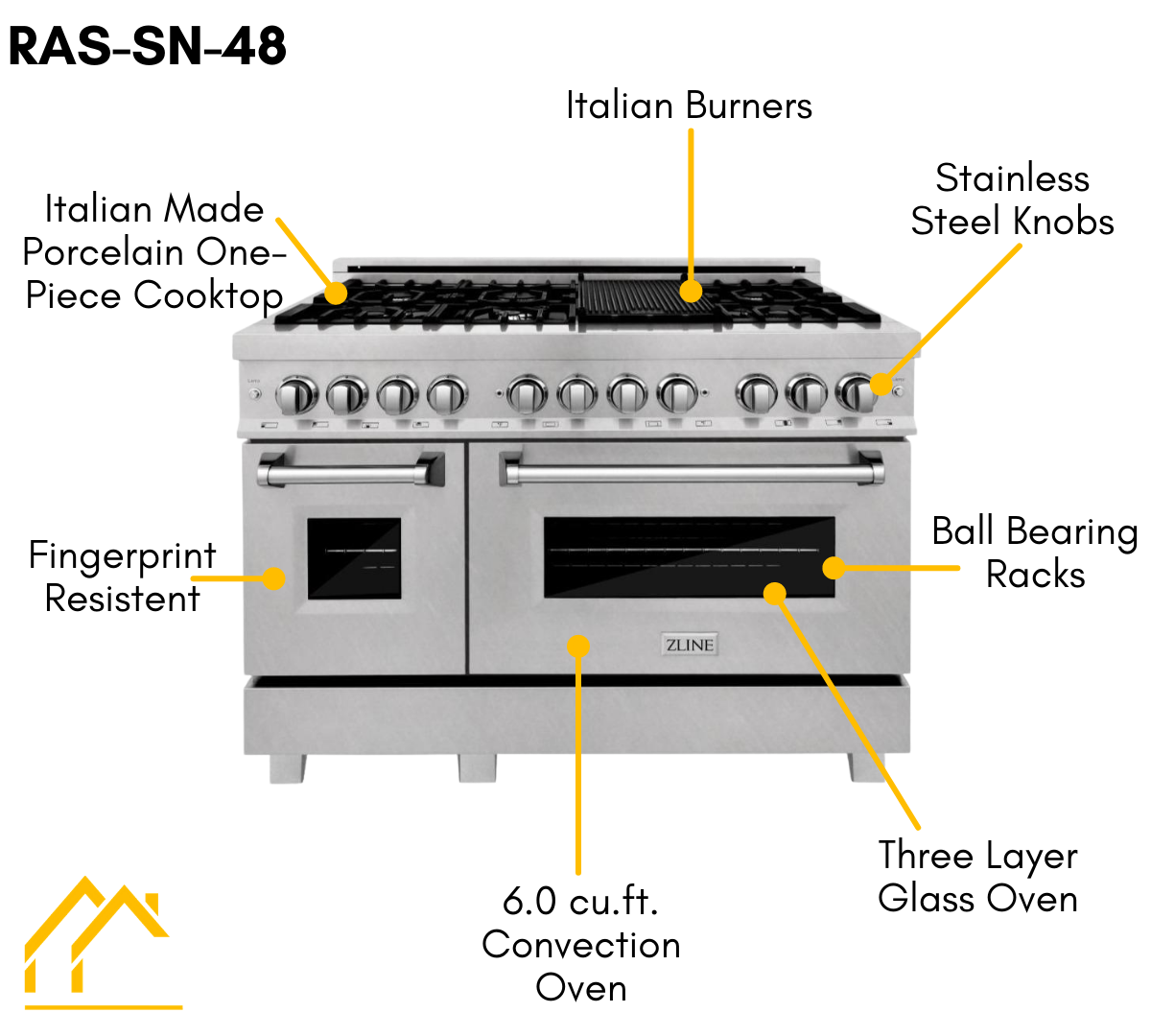 RAS-SN-48

Italian Burners

Italian Made Porcelain One-Piece Cooktop

Stainless Steel Knobs

Fingerprint Resistent

Ball Bearing Racks

ZLINE

6.0 cu.ft. Convection Oven

Three Layer Glass Oven