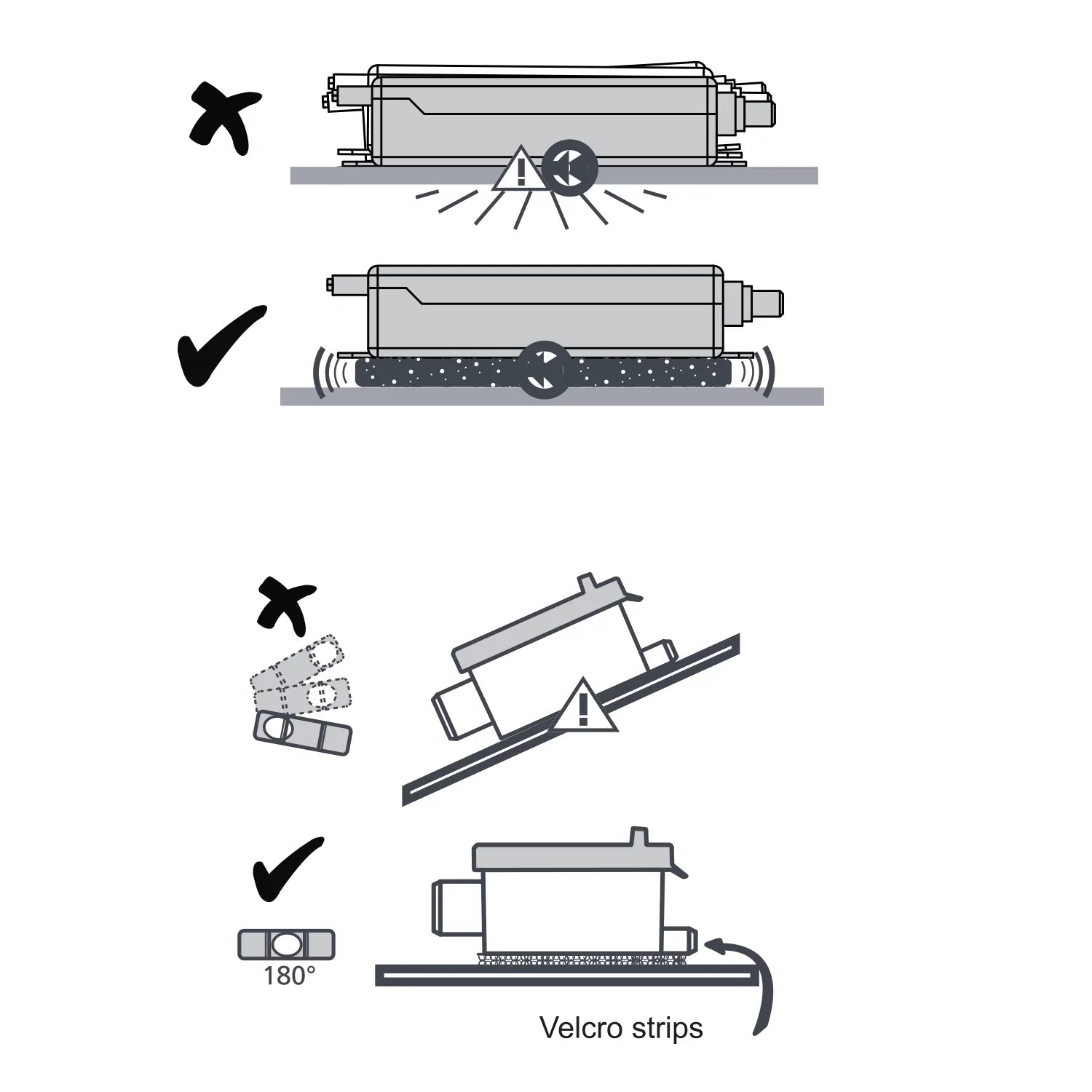 180°

Velcro strips