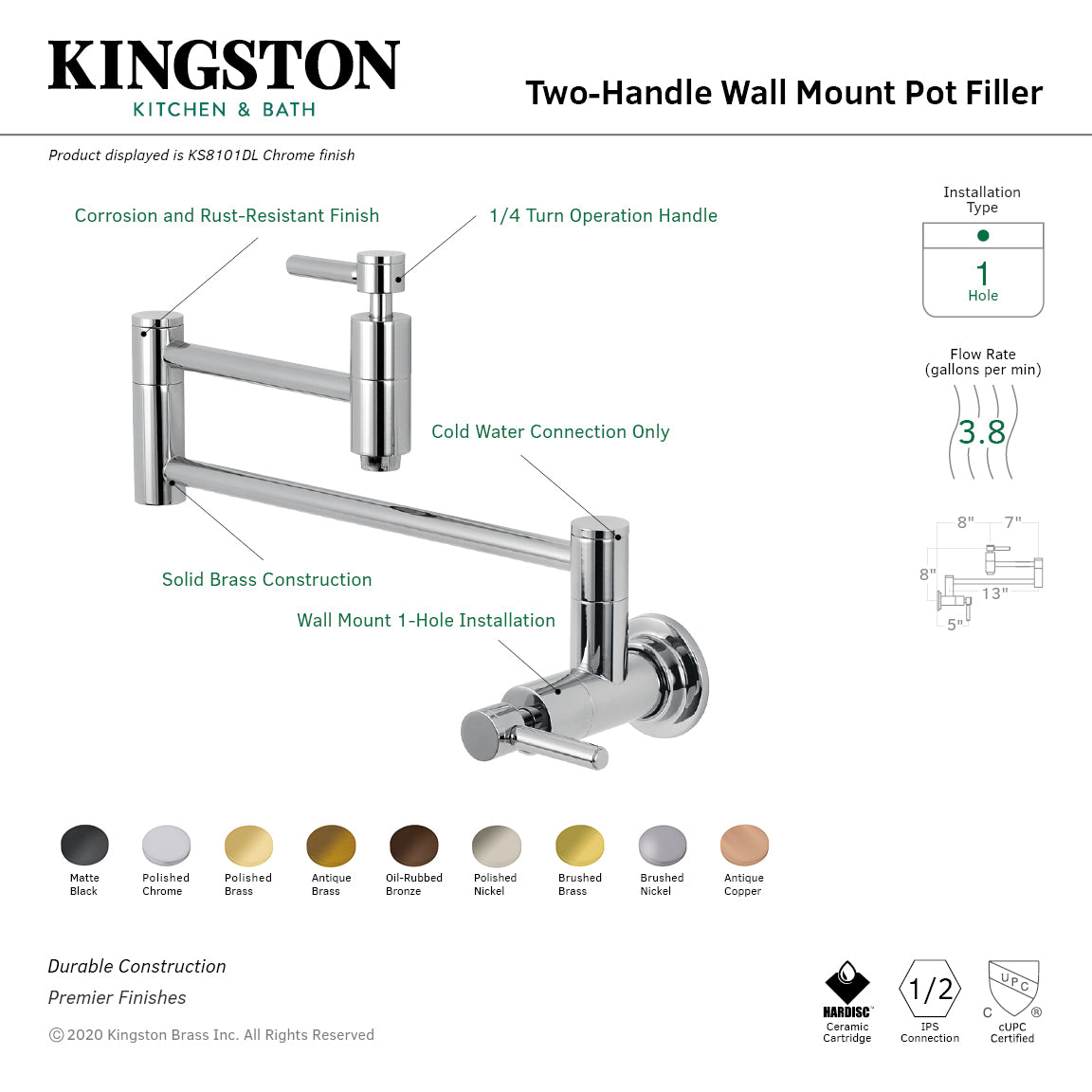 KINGSTON
KITCHEN & BATH

Two-Handle Wall Mount Pot Filler

Product displayed is KS8101DL Chrome finish

Corrosion and Rust-Resistant Finish

1/4 Turn Operation Handle

Cold Water Connection Only

Solid Brass Construction

Wall Mount 1-Hole Installation

Installation Type

1
Hole

Flow Rate (gallons per min)

3.8

8"
7"
8"
13"
5"

Matte Black
Polished Chrome
Polished Brass
Antique Brass
Oil-Rubbed Bronze
Polished Nickel
Brushed Brass
Brushed Nickel
Antique Copper

Durable Construction
Premier Finishes

© 2020 Kingston Brass Inc. All Rights Reserved

HARDISC™
Ceramic Cartridge

1/2
IPS Connection

UPC
C ®
cUPC Certified