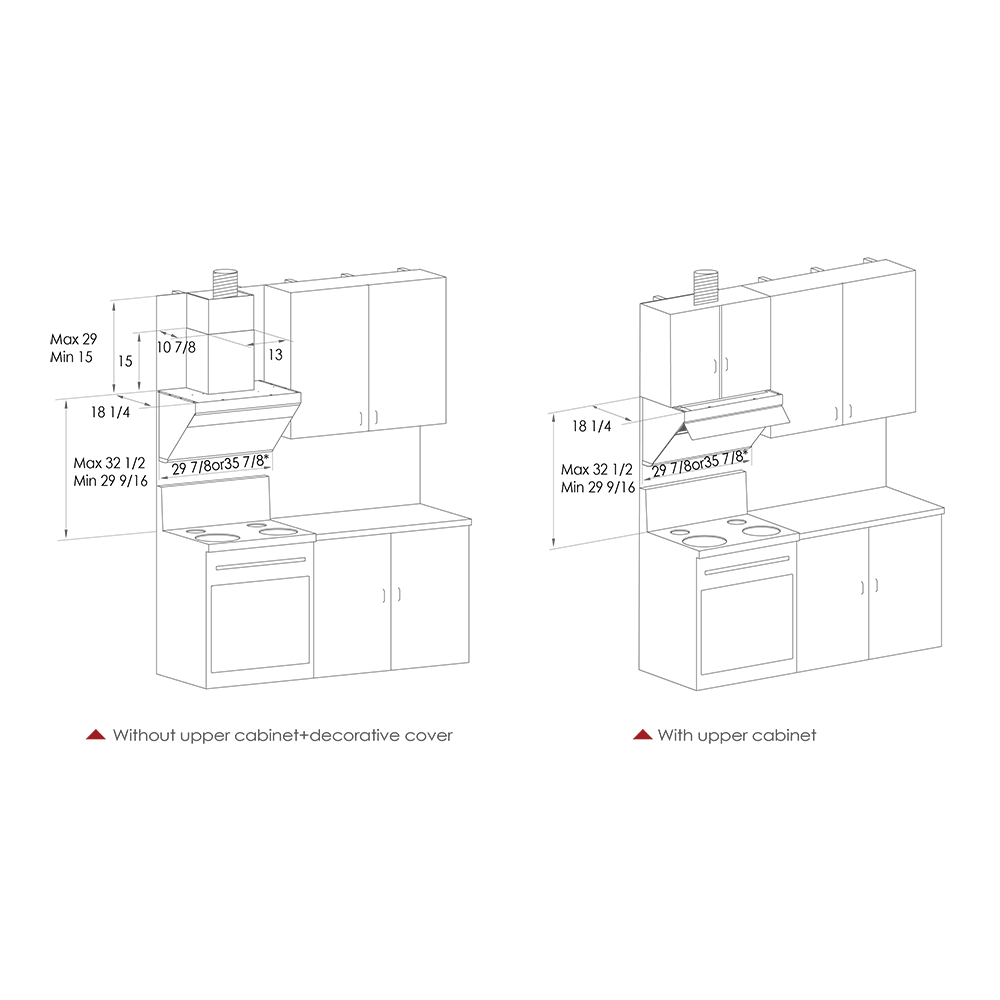 Max 29
Min 15
15
10 7/8
13
18 1/4
Max 32 1/2
Min 29 9/16
29 7/8or35 7/8*

Without upper cabinet+decorative cover

18 1/4
Max 32 1/2
Min 29 9/16
29 7/8or35 7/8*

With upper cabinet