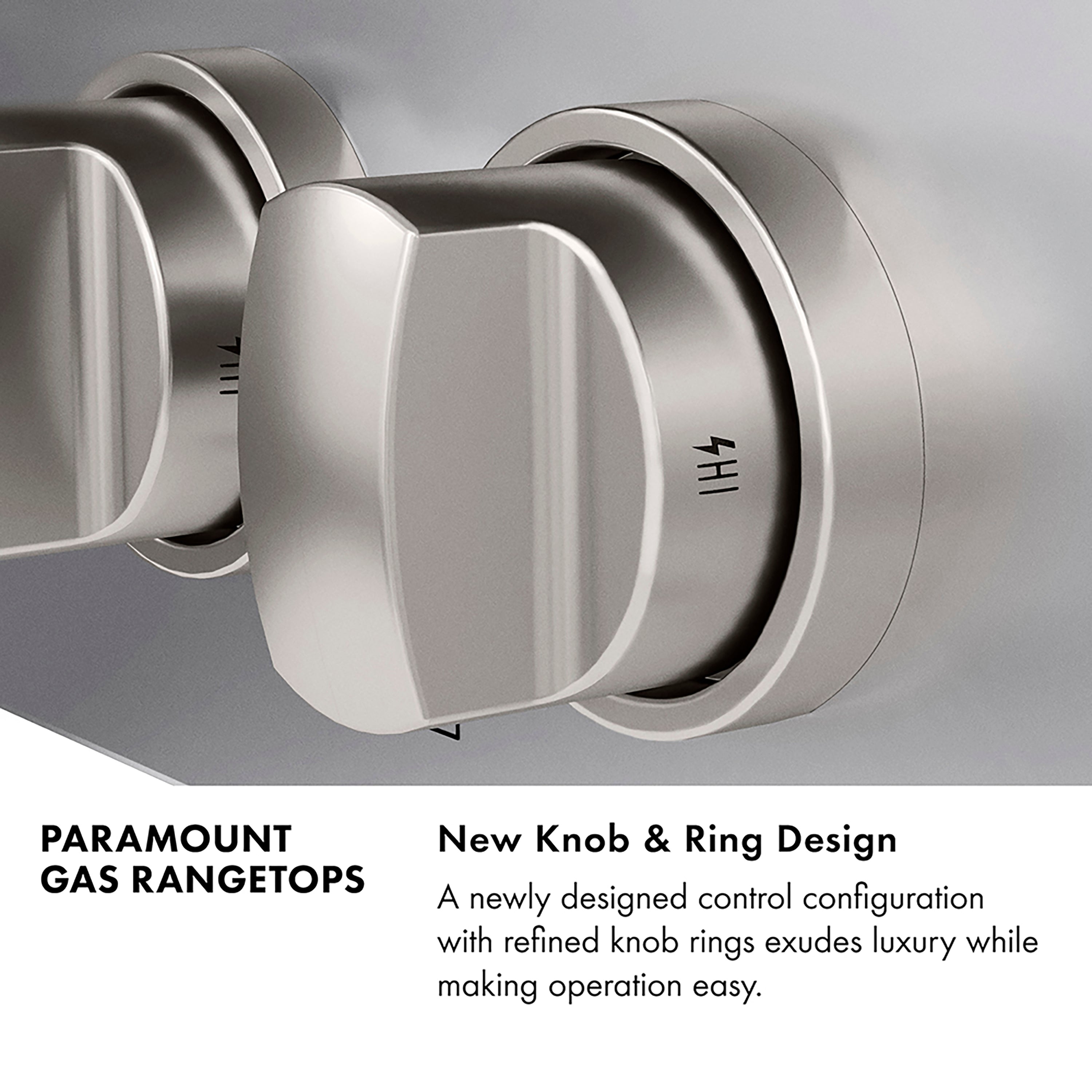 HI

HI

PARAMOUNT GAS RANGETOPS

New Knob & Ring Design

A newly designed control configuration with refined knob rings exudes luxury while making operation easy.