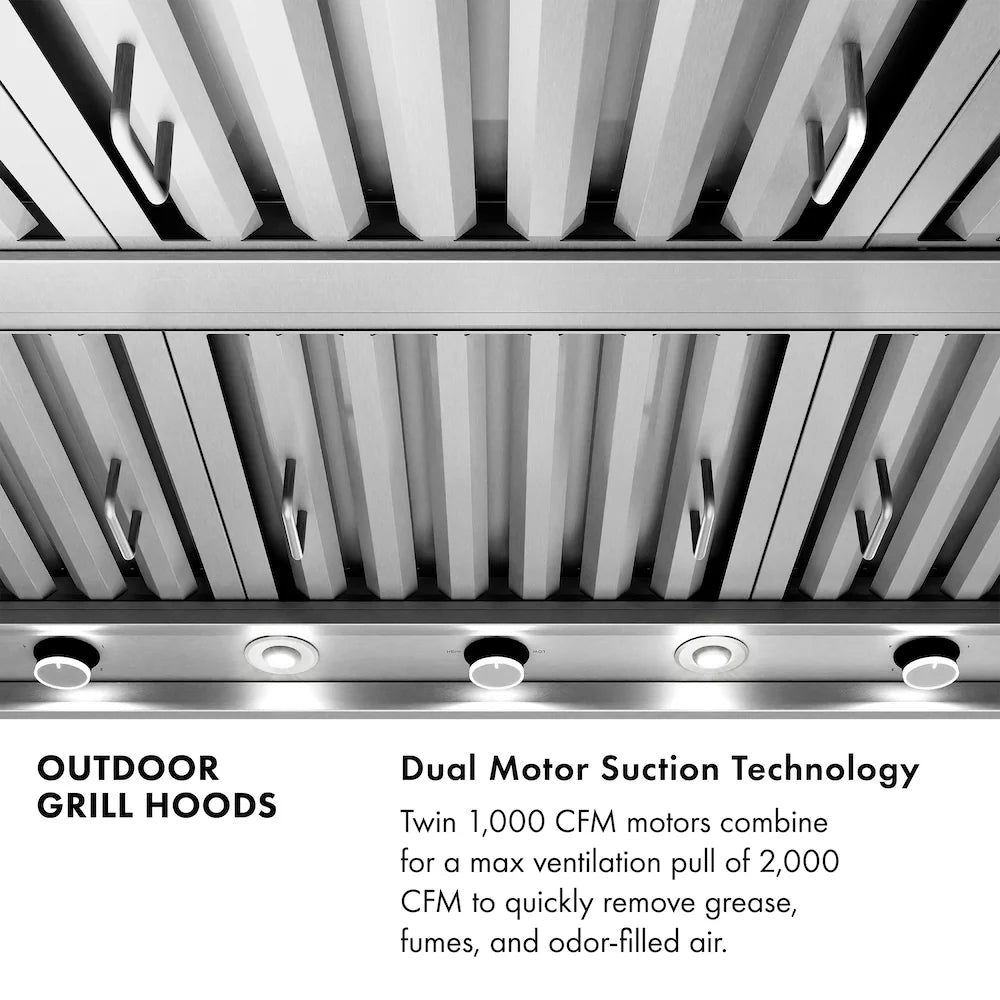 OUTDOOR GRILL HOODS

Dual Motor Suction Technology

Twin 1,000 CFM motors combine for a max ventilation pull of 2,000 CFM to quickly remove grease, fumes, and odor-filled air.