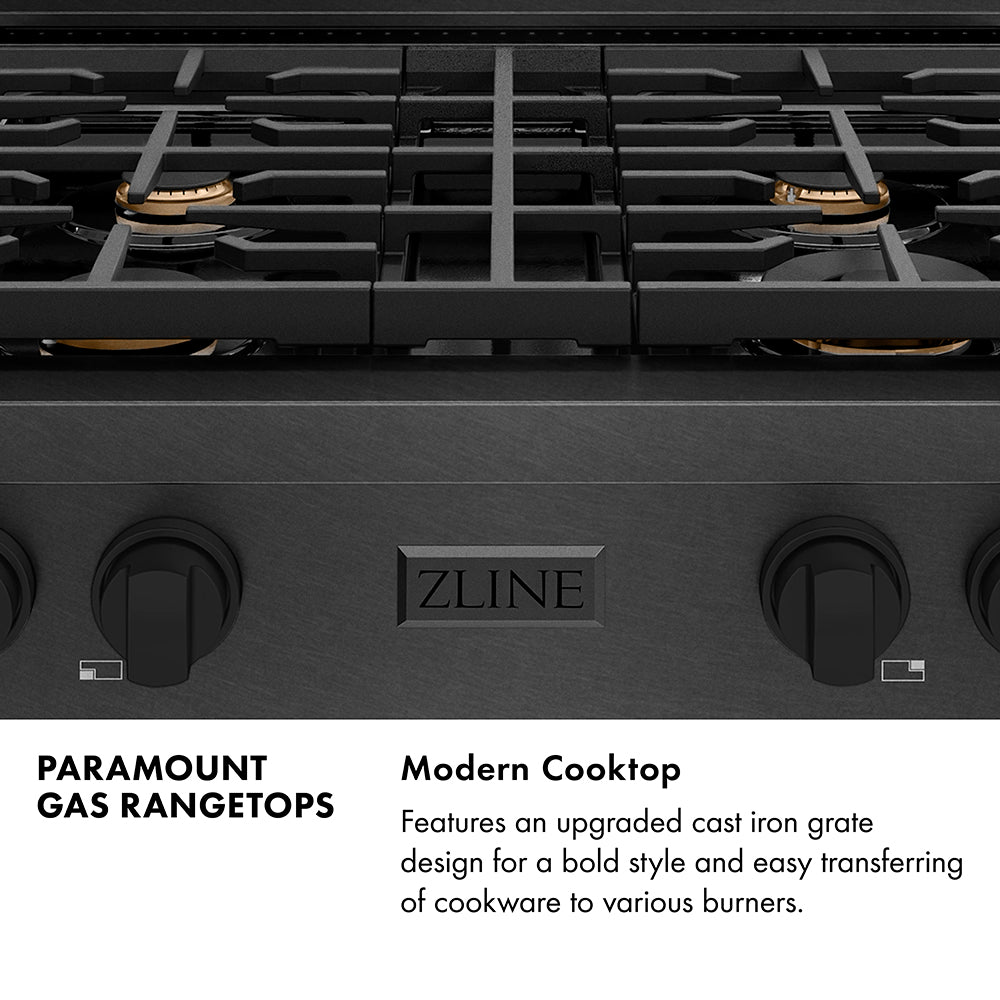 ZLINE

PARAMOUNT GAS RANGETOPS

Modern Cooktop

Features an upgraded cast iron grate design for a bold style and easy transferring of cookware to various burners.