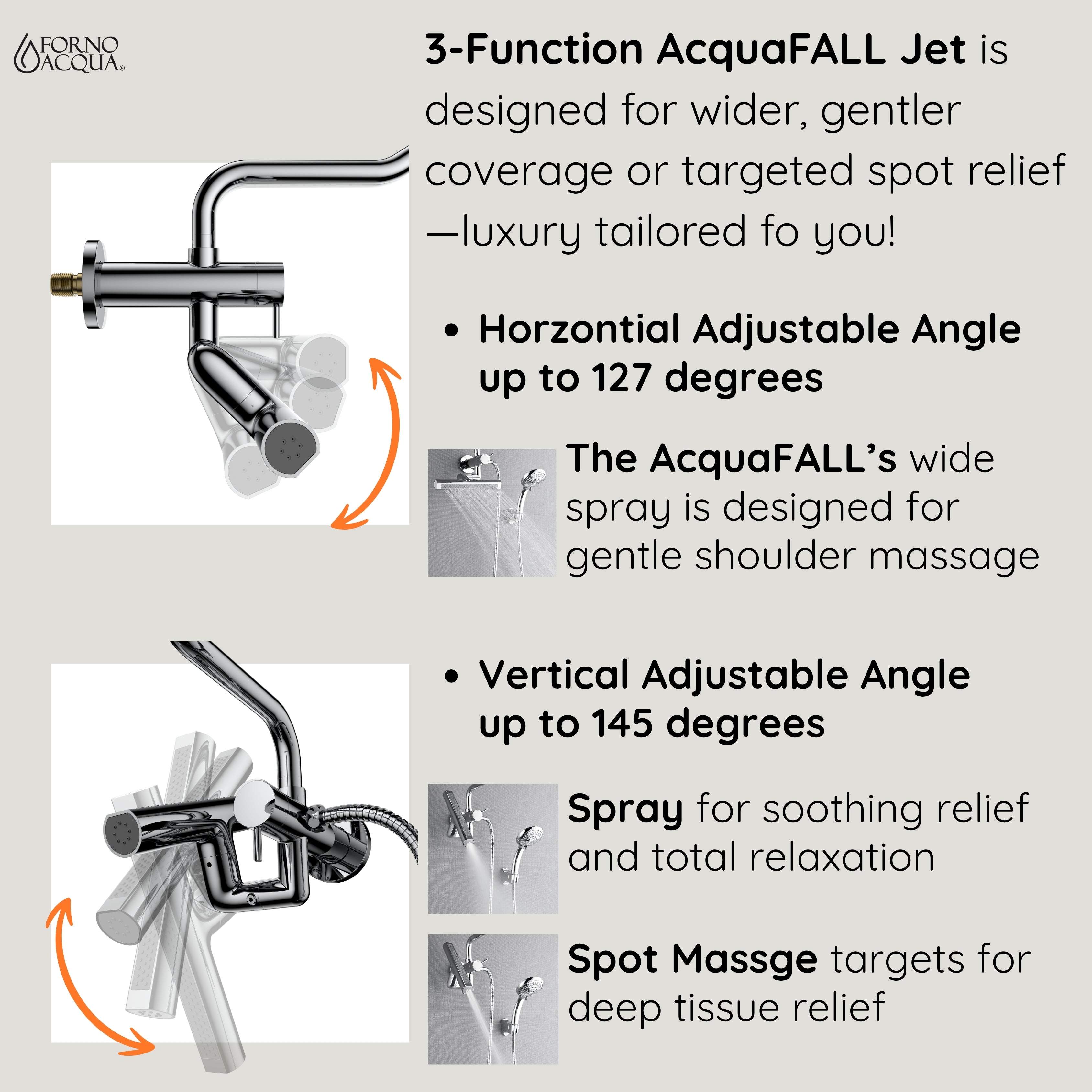 FORNO ACQUA®

3-Function AcquaFALL Jet is designed for wider, gentler coverage or targeted spot relief —luxury tailored fo you!

• Horzontial Adjustable Angle up to 127 degrees

The AcquaFALL's wide spray is designed for gentle shoulder massage

• Vertical Adjustable Angle up to 145 degrees

Spray for soothing relief and total relaxation

Spot Massge targets for deep tissue relief