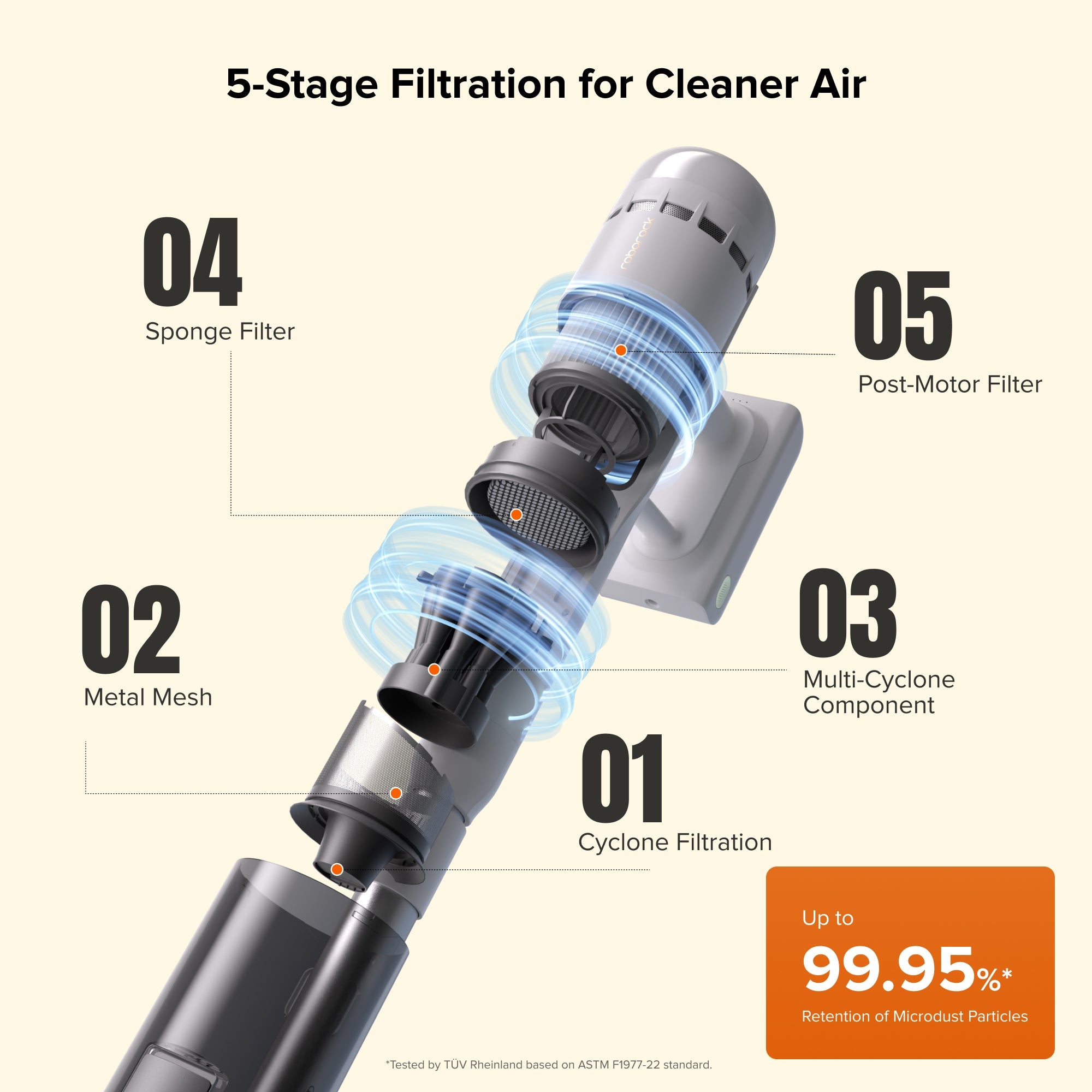 5-Stage Filtration for Cleaner Air

04
Sponge Filter

roborock

05
Post-Motor Filter

02
Metal Mesh

03
Multi-Cyclone Component

01
Cyclone Filtration

Up to
99.95%*
Retention of Microdust Particles

*Tested by TÜV Rheinland based on ASTM F1977-22 standard.