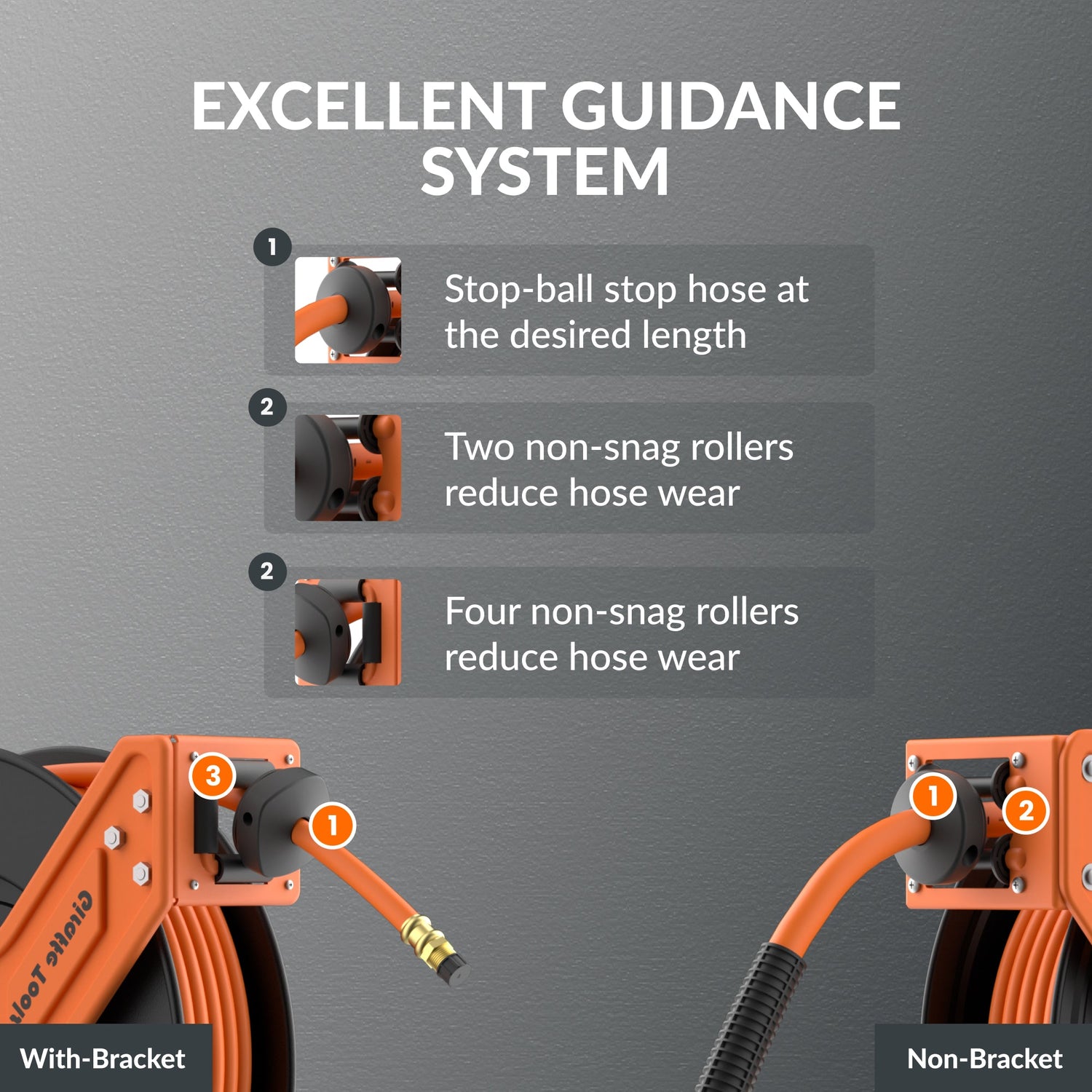 EXCELLENT GUIDANCE SYSTEM

1
Stop-ball stop hose at the desired length

2
Two non-snag rollers reduce hose wear

2
Four non-snag rollers reduce hose wear

3
1
Giraffe Tools

1
2

With-Bracket

Non-Bracket