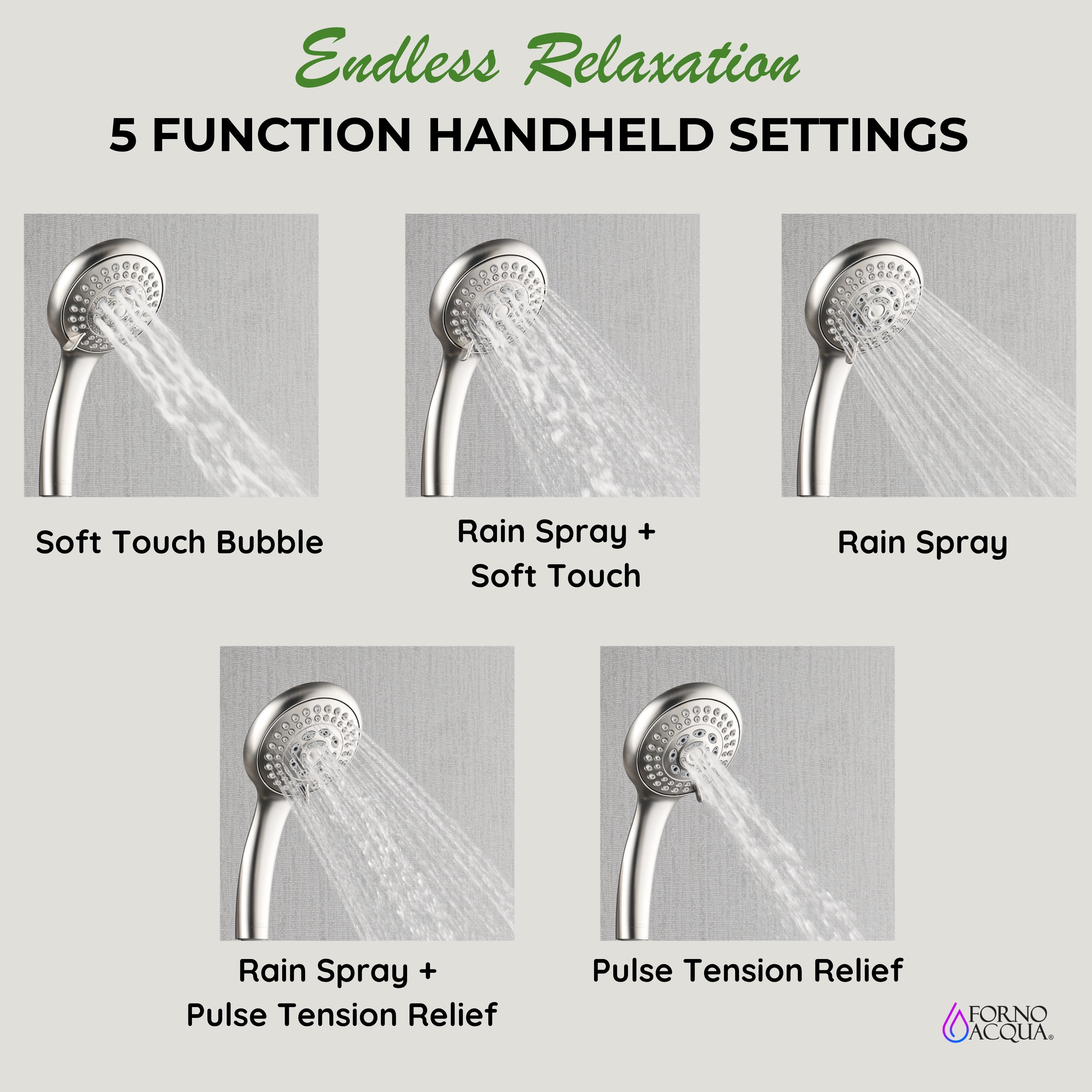 Endless Relaxation

5 FUNCTION HANDHELD SETTINGS

Soft Touch Bubble

Rain Spray + Soft Touch

Rain Spray

Rain Spray + Pulse Tension Relief

Pulse Tension Relief

FORNO ACQUA®