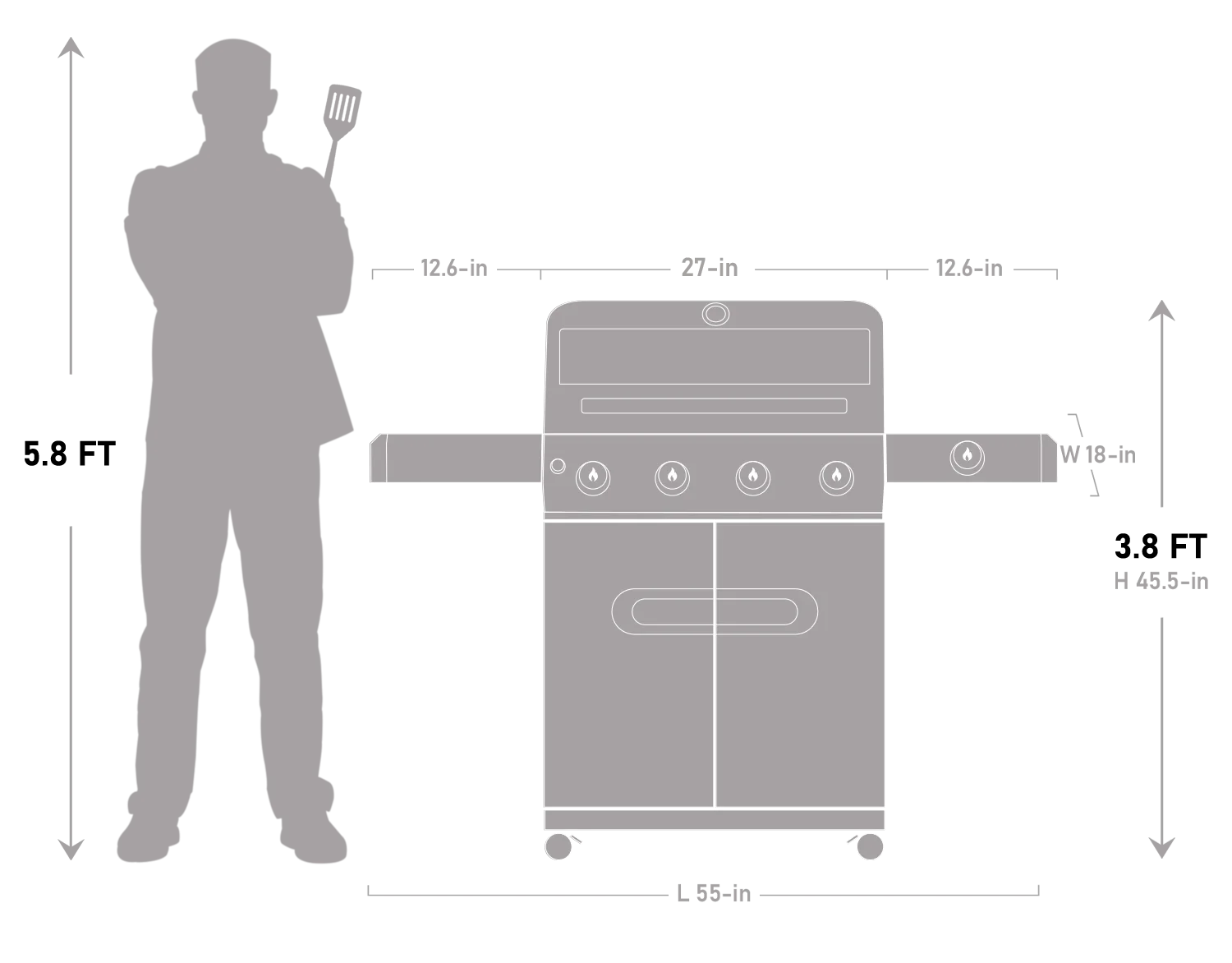 5.8 FT

12.6-in 27-in 12.6-in

W 18-in

3.8 FT
H 45.5-in

L 55-in