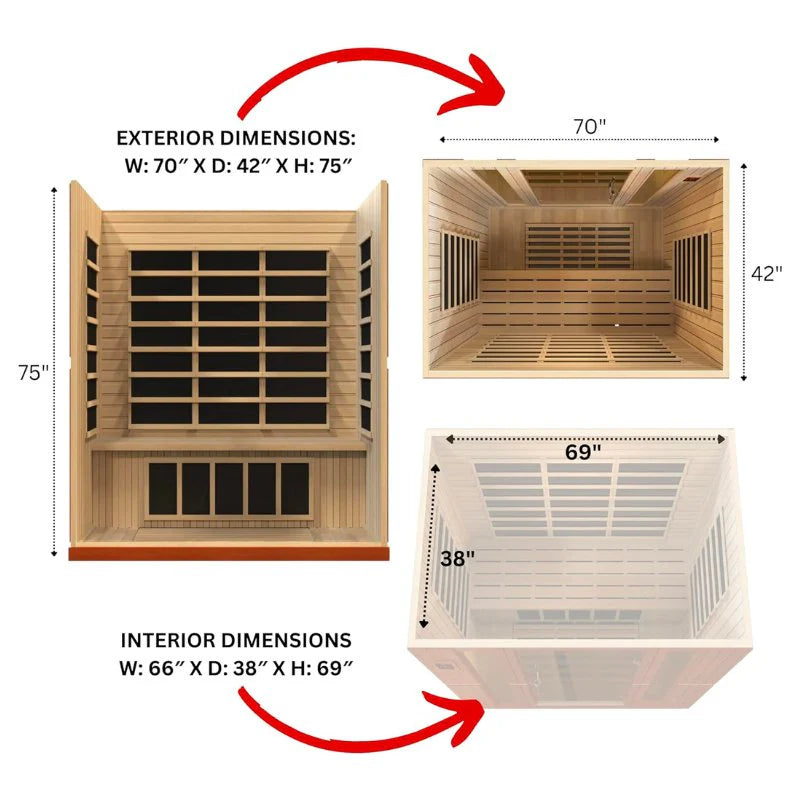 EXTERIOR DIMENSIONS:
W: 70″ X D: 42″ X H: 75″

70"

42"

75"

69"

38"

INTERIOR DIMENSIONS
W: 66″ X D: 38″ X H: 69″