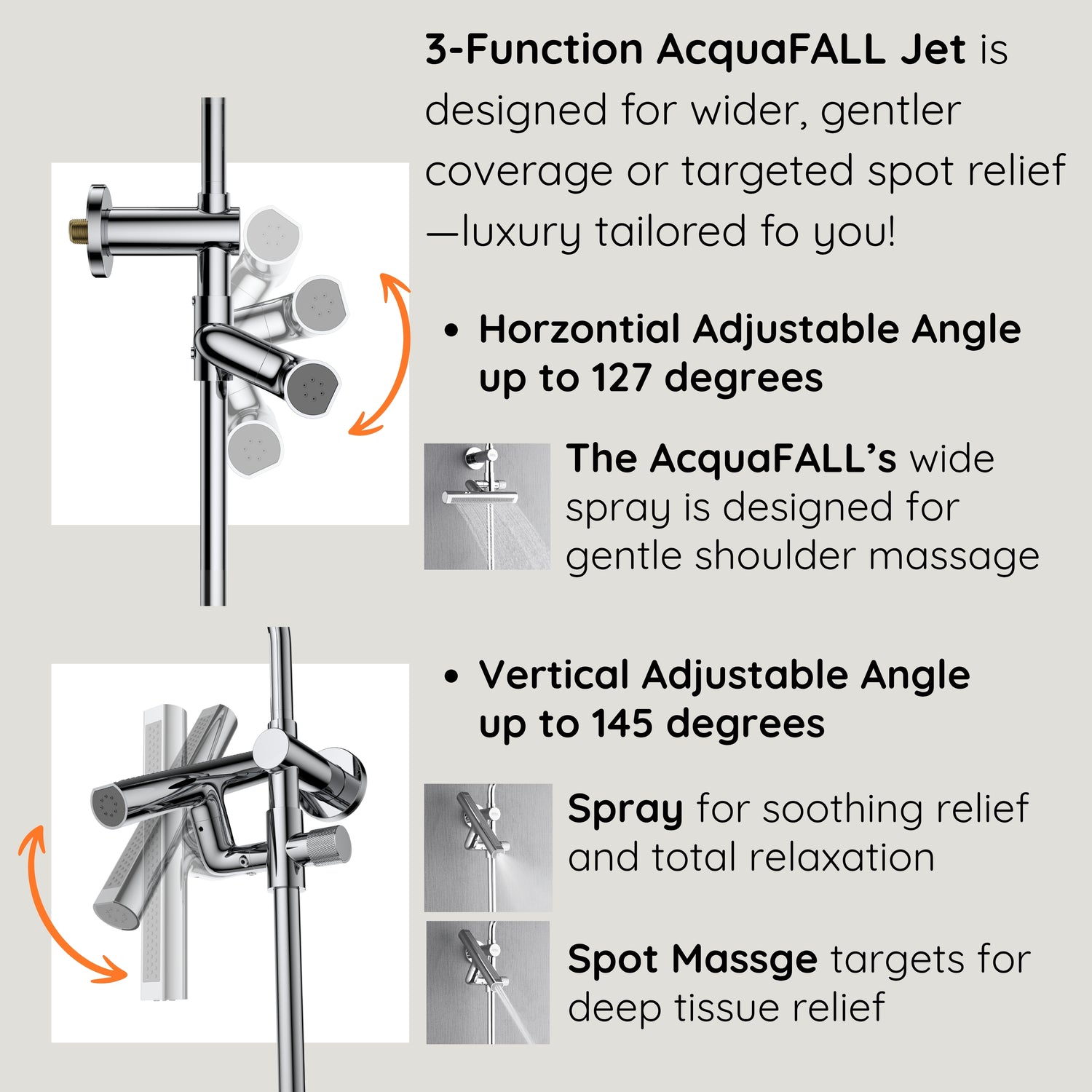 3-Function AcquaFALL Jet is designed for wider, gentler coverage or targeted spot relief —luxury tailored fo you!

• Horzontial Adjustable Angle up to 127 degrees

The AcquaFALL's wide spray is designed for gentle shoulder massage

• Vertical Adjustable Angle up to 145 degrees

Spray for soothing relief and total relaxation

Spot Massge targets for deep tissue relief