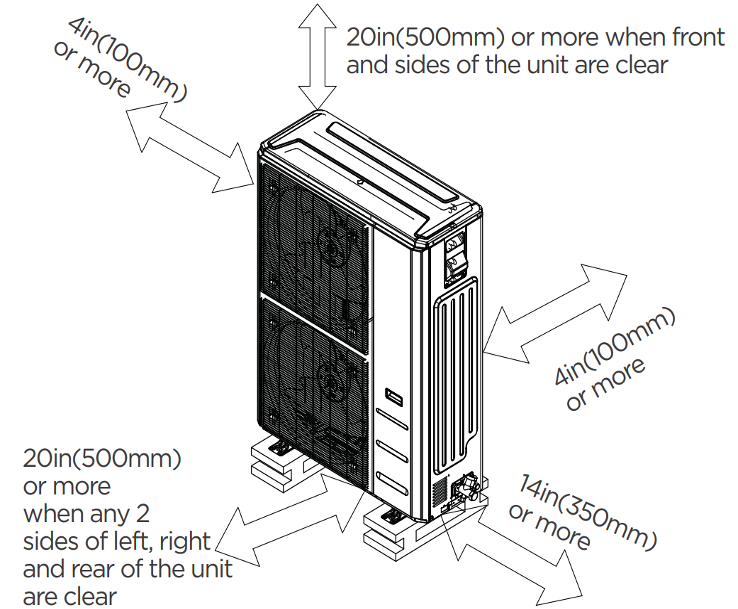 4in(100mm) or more

20in(500mm) or more when front and sides of the unit are clear

4in(100mm) or more

20in(500mm) or more when any 2 sides of left, right and rear of the unit are clear

14in(350mm) or more