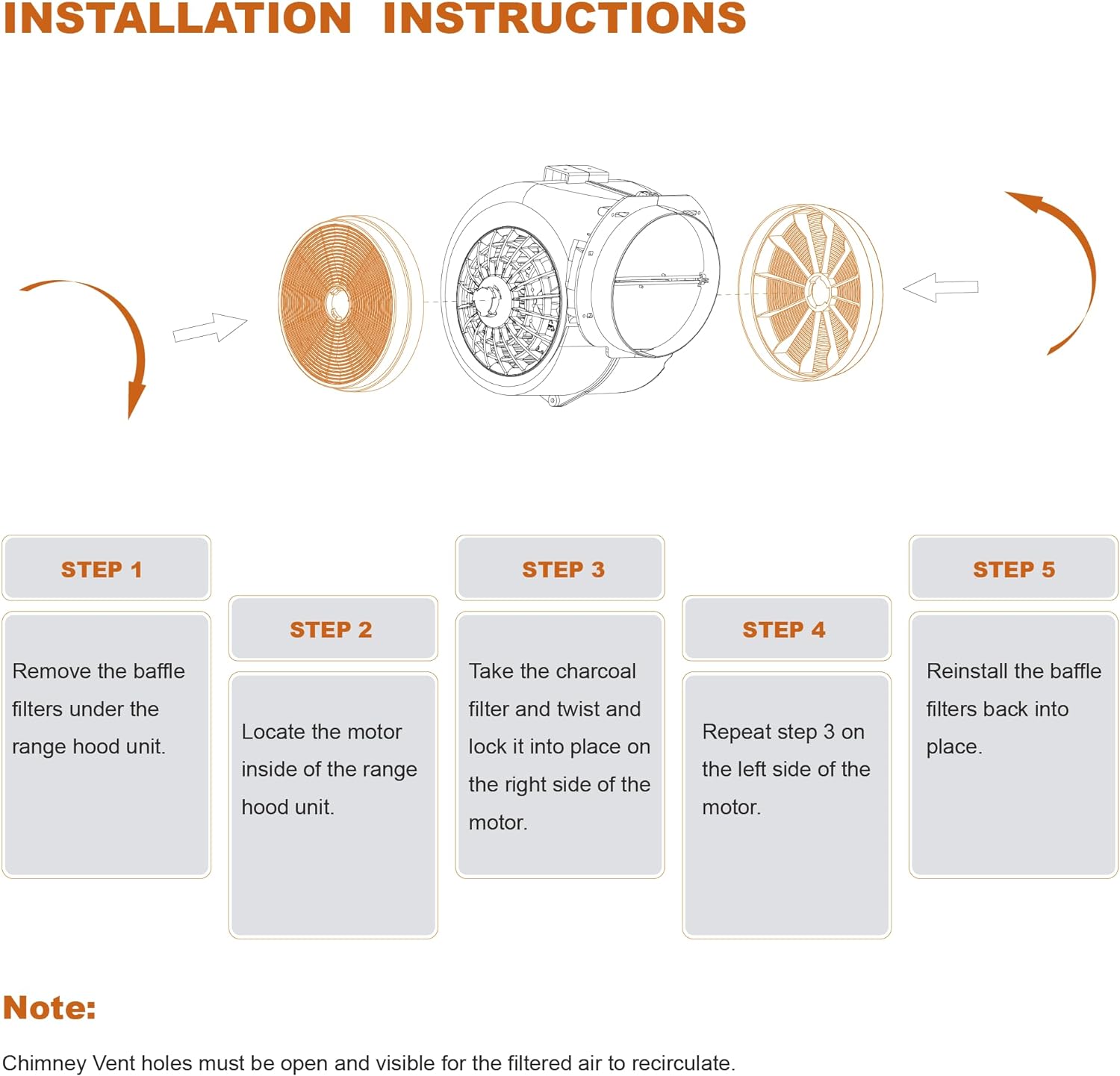 INSTALLATION INSTRUCTIONS

STEP 1

Remove the baffle filters under the range hood unit.

STEP 2

Locate the motor inside of the range hood unit.

STEP 3

Take the charcoal filter and twist and lock it into place on the right side of the motor.

STEP 4

Repeat step 3 on the left side of the motor.

STEP 5

Reinstall the baffle filters back into place.

Note:

Chimney Vent holes must be open and visible for the filtered air to recirculate.